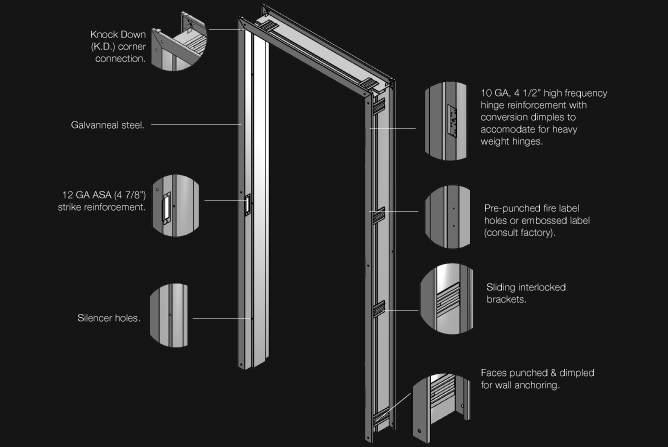 Knock Down (K.D.) corner connection.

Galvanneal steel.

12 GA ASA (4 7/8") strike reinforcement.

Silencer holes.

10 GA, 4 1/2" high frequency hinge reinforcement with conversion dimples to accomodate for heavy weight hinges.

Pre-punched fire label holes or embossed label (consult factory).

Sliding interlocked brackets.

Faces punched & dimpled for wall anchoring.