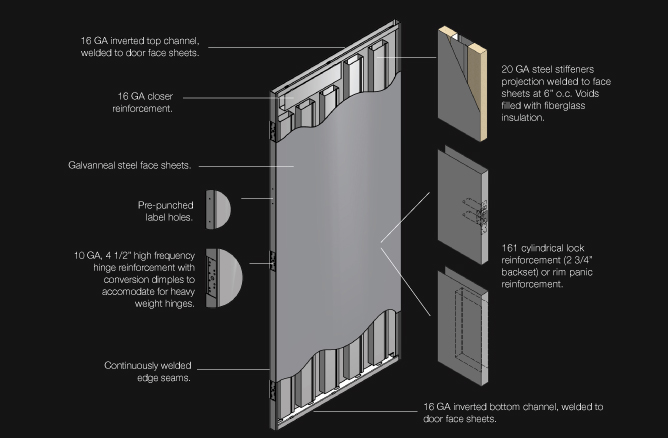 16 GA inverted top channel, welded to door face sheets.

16 GA closer reinforcement.

Galvanneal steel face sheets.

Pre-punched label holes.

10 GA, 4 1/2" high frequency hinge reinforcement with conversion dimples to accomodate for heavy weight hinges.

Continuously welded edge seams.

20 GA steel stiffeners projection welded to face sheets at 6" o.c. Voids filled with fiberglass insulation.

161 cylindrical lock reinforcement (2 3/4" backset) or rim panic reinforcement.

16 GA inverted bottom channel, welded to door face sheets.