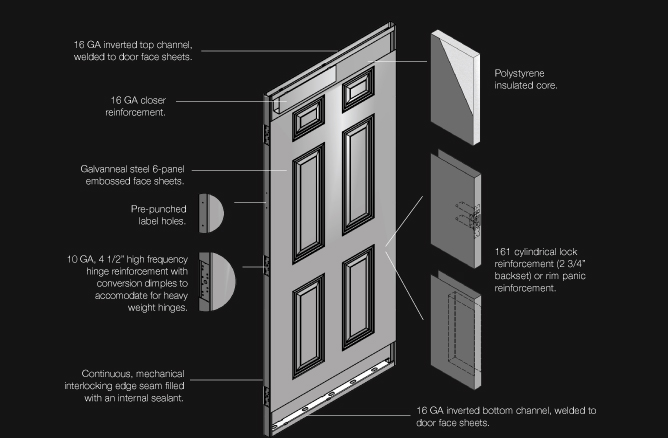 16 GA inverted top channel, welded to door face sheets.

16 GA closer reinforcement.

Galvanneal steel 6-panel embossed face sheets.

Pre-punched label holes.

10 GA, 4 1/2" high frequency hinge reinforcement with conversion dimples to accomodate for heavy weight hinges.

Continuous, mechanical interlocking edge seam filled with an internal sealant.

Polystyrene insulated core.

161 cylindrical lock reinforcement (2 3/4" backset) or rim panic reinforcement.

16 GA inverted bottom channel, welded to door face sheets.