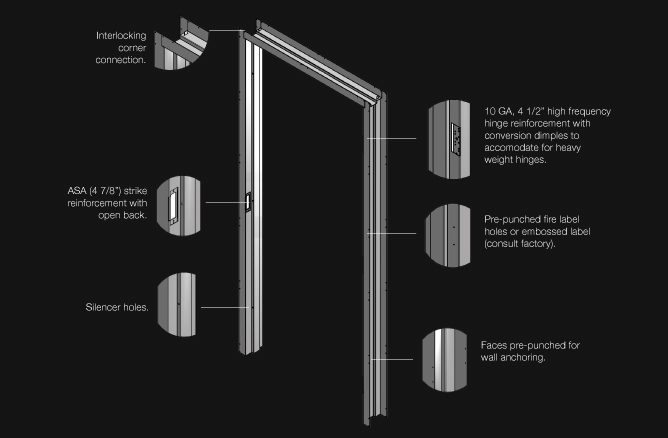 Interlocking corner connection.

ASA (4 7/8") strike reinforcement with open back.

Silencer holes.

10 GA, 4 1/2" high frequency hinge reinforcement with conversion dimples to accomodate for heavy weight hinges.

Pre-punched fire label holes or embossed label (consult factory).

Faces pre-punched for wall anchoring.