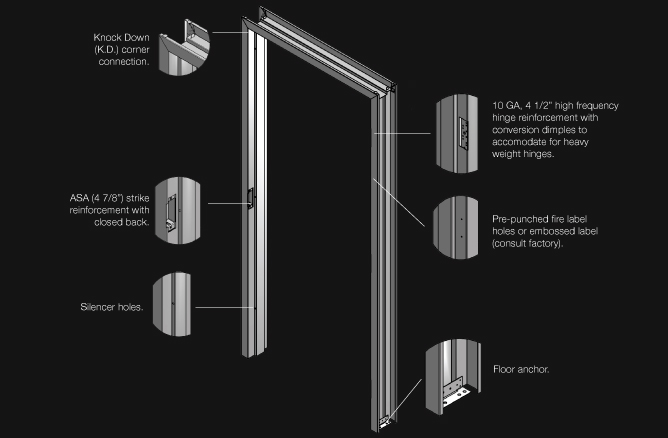 Knock Down (K.D.) corner connection.

ASA (4 7/8") strike reinforcement with closed back.

Silencer holes.

10 GA, 4 1/2" high frequency hinge reinforcement with conversion dimples to accomodate for heavy weight hinges.

Pre-punched fire label holes or embossed label (consult factory).

Floor anchor.